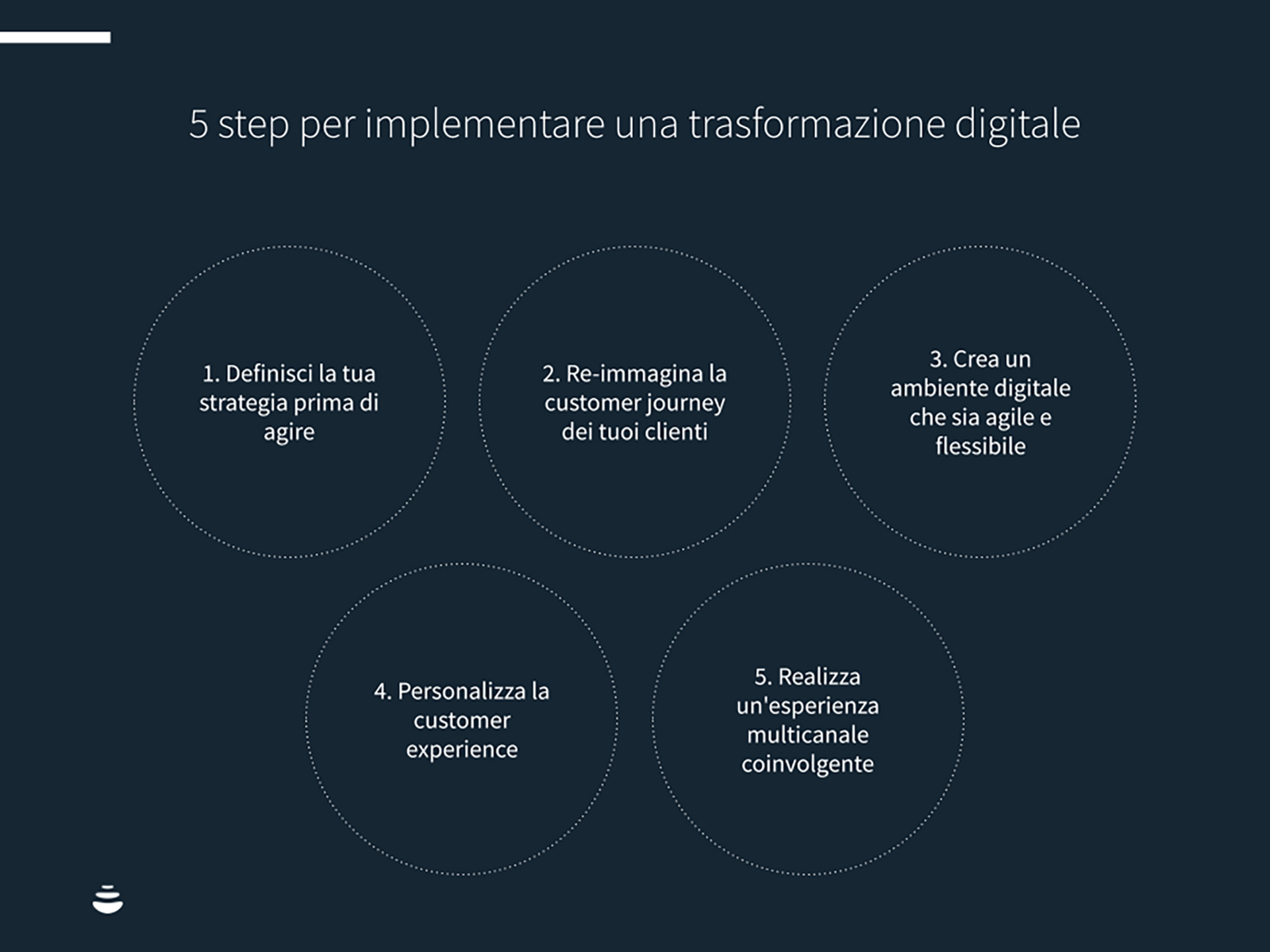 5 step per implementare una trasformazione digitale

1. Definisci la tua strategia prima di agire

2. Re-immagina la customer journey dei tuoi clienti

3. Crea un ambiente digitale che sia agile e flessibile

4. Personalizza la customer experience

5. Realizza un'esperienza multicanale coinvolgente